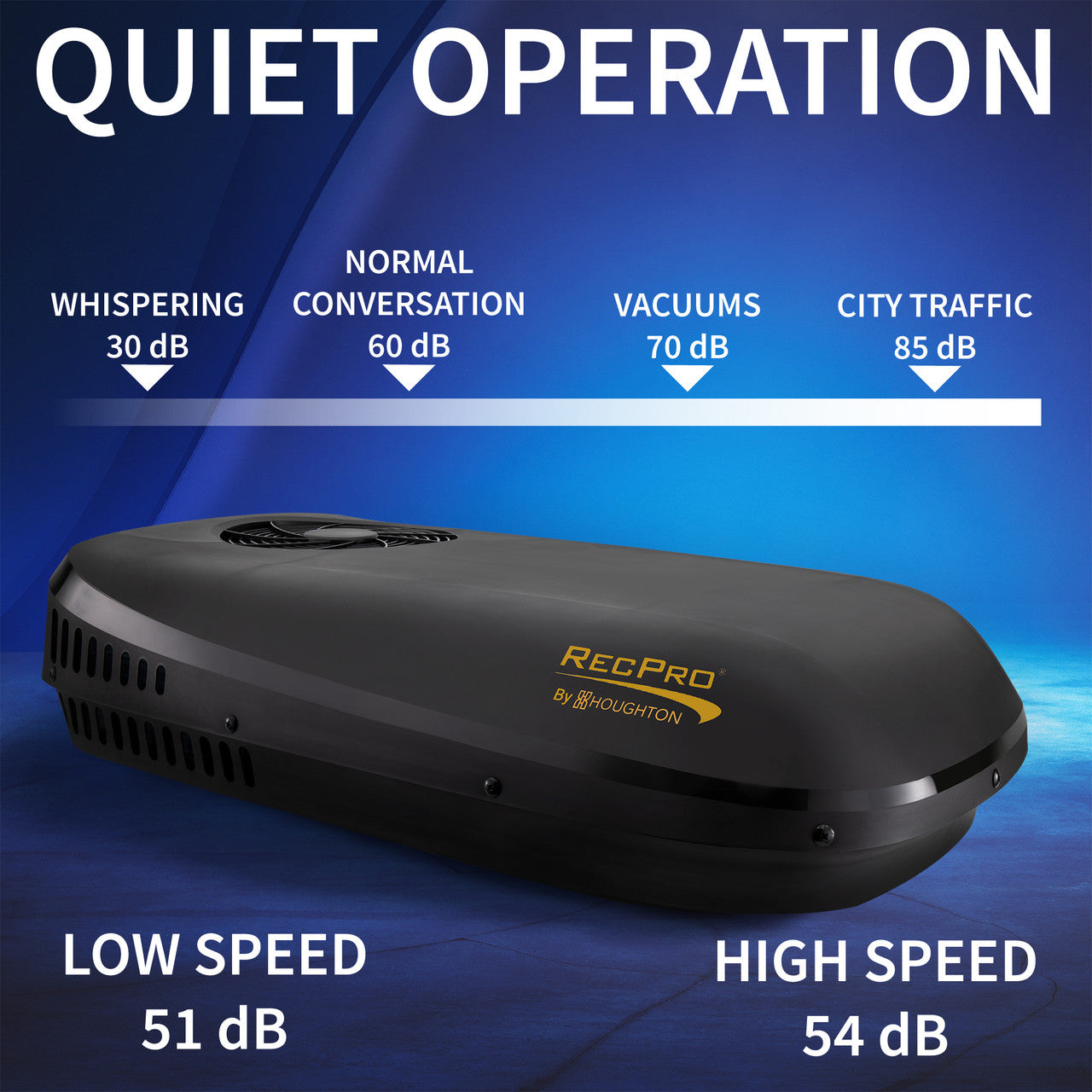 QUIET OPERATION

WHISPERING
30 dB

NORMAL
CONVERSATION
60 dB

VACUUMS
70 dB

CITY TRAFFIC
85 dB

RECPRO®
By HOUGHTON

LOW SPEED
51 dB

HIGH SPEED
54 dB